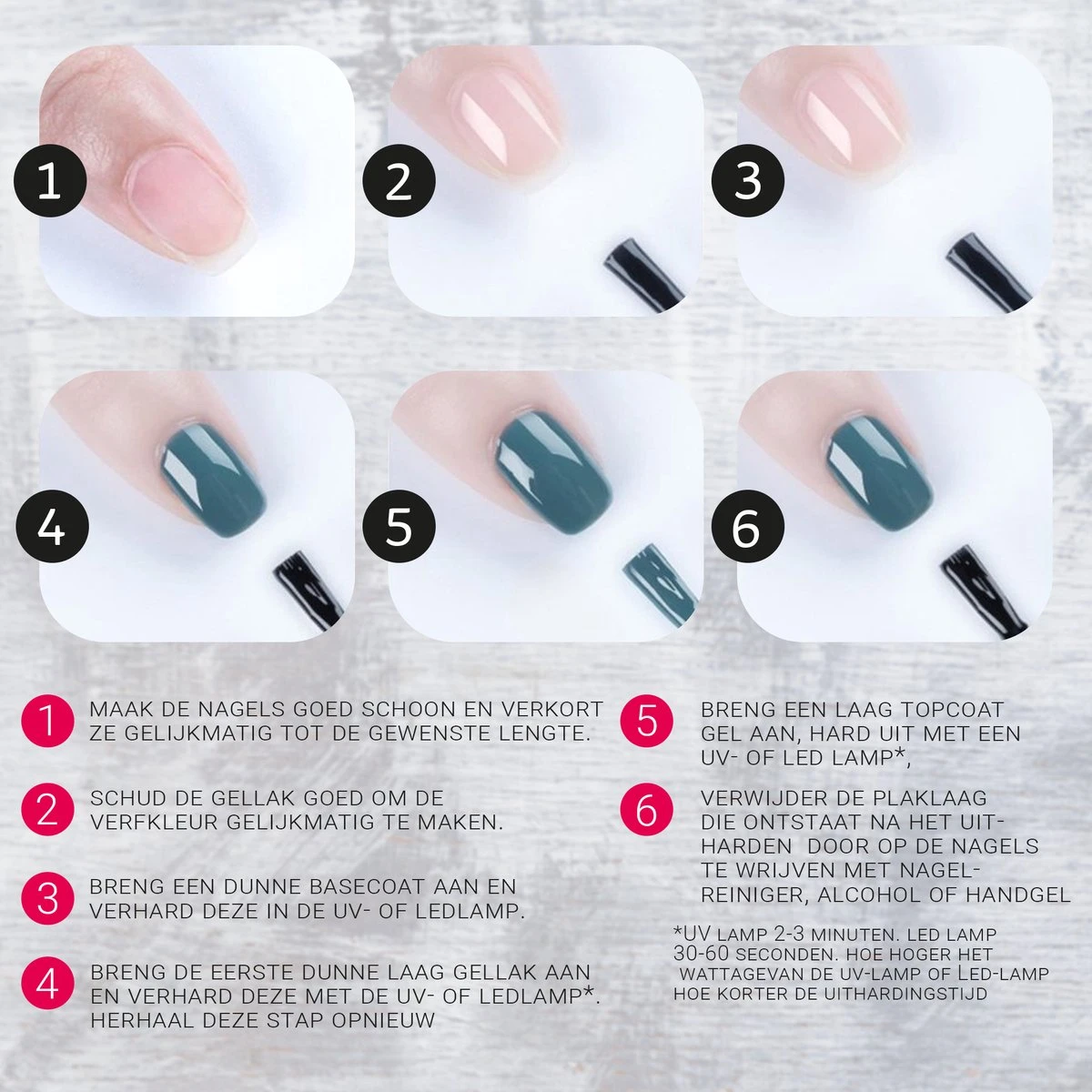 1
2
3
4
5
6

1 MAAK DE NAGELS GOED SCHOON EN VERKORT ZE GELIJKMATIG TOT DE GEWENSTE LENGTE.

2 SCHUD DE GELLAK GOED OM DE VERFKLEUR GELIJKMATIG TE MAKEN.

3 BRENG EEN DUNNE BASECOAT AAN EN VERHARD DEZE IN DE UV- OF LEDLAMP.

4 BRENG DE EERSTE DUNNE LAAG GELLAK AAN EN VERHARD DEZE MET DE UV- OF LEDLAMP*. HERHAAL DEZE STAP OPNIEUW

5 BRENG EEN LAAG TOPCOAT GEL AAN, HARD UIT MET EEN UV- OF LED LAMP*,

6 VERWIJDER DE PLAKLAAG DIE ONTSTAAT NA HET UITHARDEN DOOR OP DE NAGELS TE WRIJVEN MET NAGELREINIGER, ALCOHOL OF HANDGEL

*UV LAMP 2-3 MINUTEN. LED LAMP 30-60 SECONDEN. HOE HOGER HET WATTAGEVAN DE UV-LAMP OF LED-LAMP HOE KORTER DE UITHARDINGSTIJD