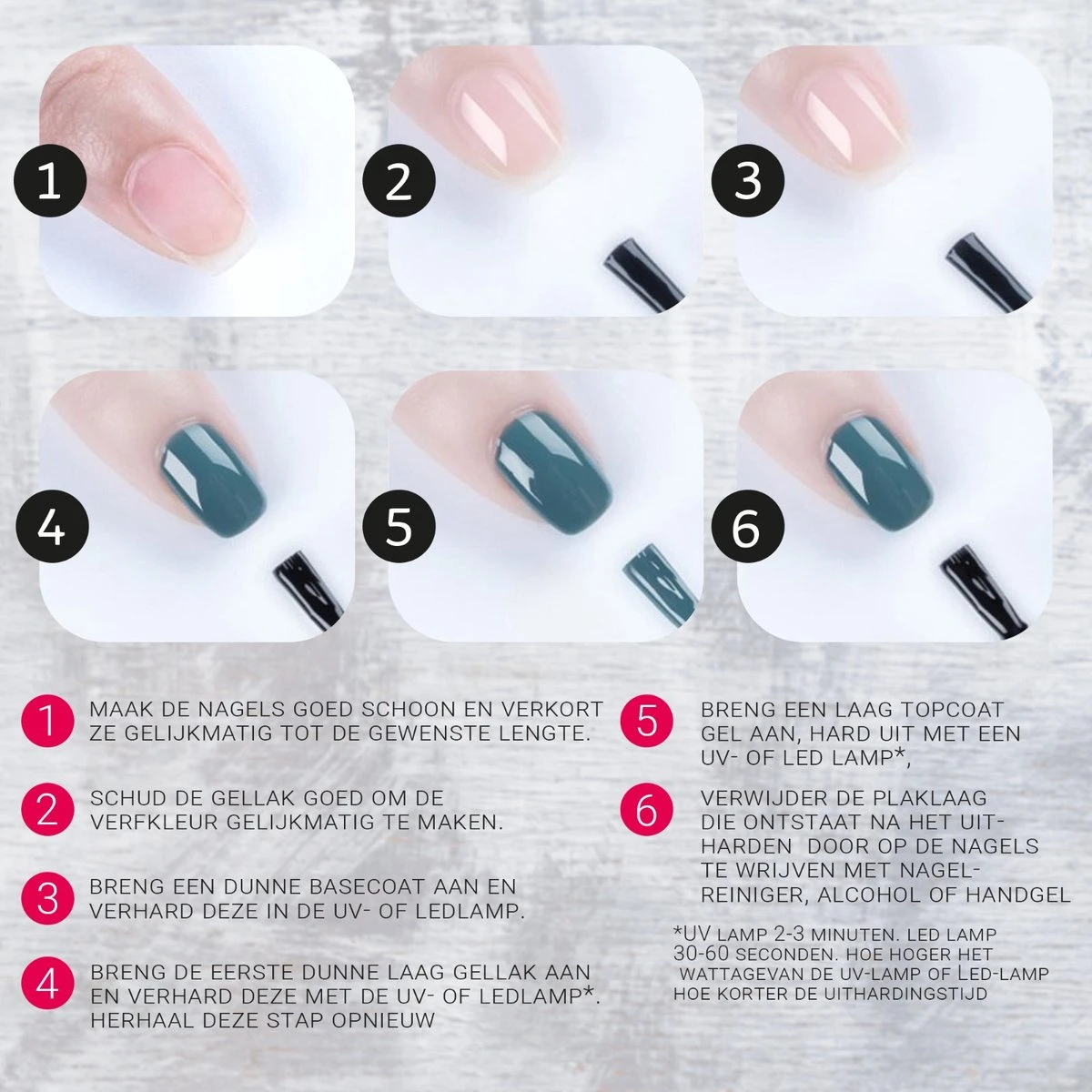 1

2

3

4

5

6

1 MAAK DE NAGELS GOED SCHOON EN VERKORT ZE GELIJKMATIG TOT DE GEWENSTE LENGTE.

2 SCHUD DE GELLAK GOED OM DE VERFKLEUR GELIJKMATIG TE MAKEN.

3 BRENG EEN DUNNE BASECOAT AAN EN VERHARD DEZE IN DE UV- OF LEDLAMP.

4 BRENG DE EERSTE DUNNE LAAG GELLAK AAN EN VERHARD DEZE MET DE UV- OF LEDLAMP*. HERHAAL DEZE STAP OPNIEUW

5 BRENG EEN LAAG TOPCOAT GEL AAN, HARD UIT MET EEN UV- OF LED LAMP*,

6 VERWIJDER DE PLAKLAAG DIE ONTSTAAT NA HET UITHARDEN DOOR OP DE NAGELS TE WRIJVEN MET NAGELREINIGER, ALCOHOL OF HANDGEL

*UV LAMP 2-3 MINUTEN. LED LAMP 30-60 SECONDEN. HOE HOGER HET WATTAGEVAN DE UV-LAMP OF LED-LAMP HOE KORTER DE UITHARDINGSTIJD